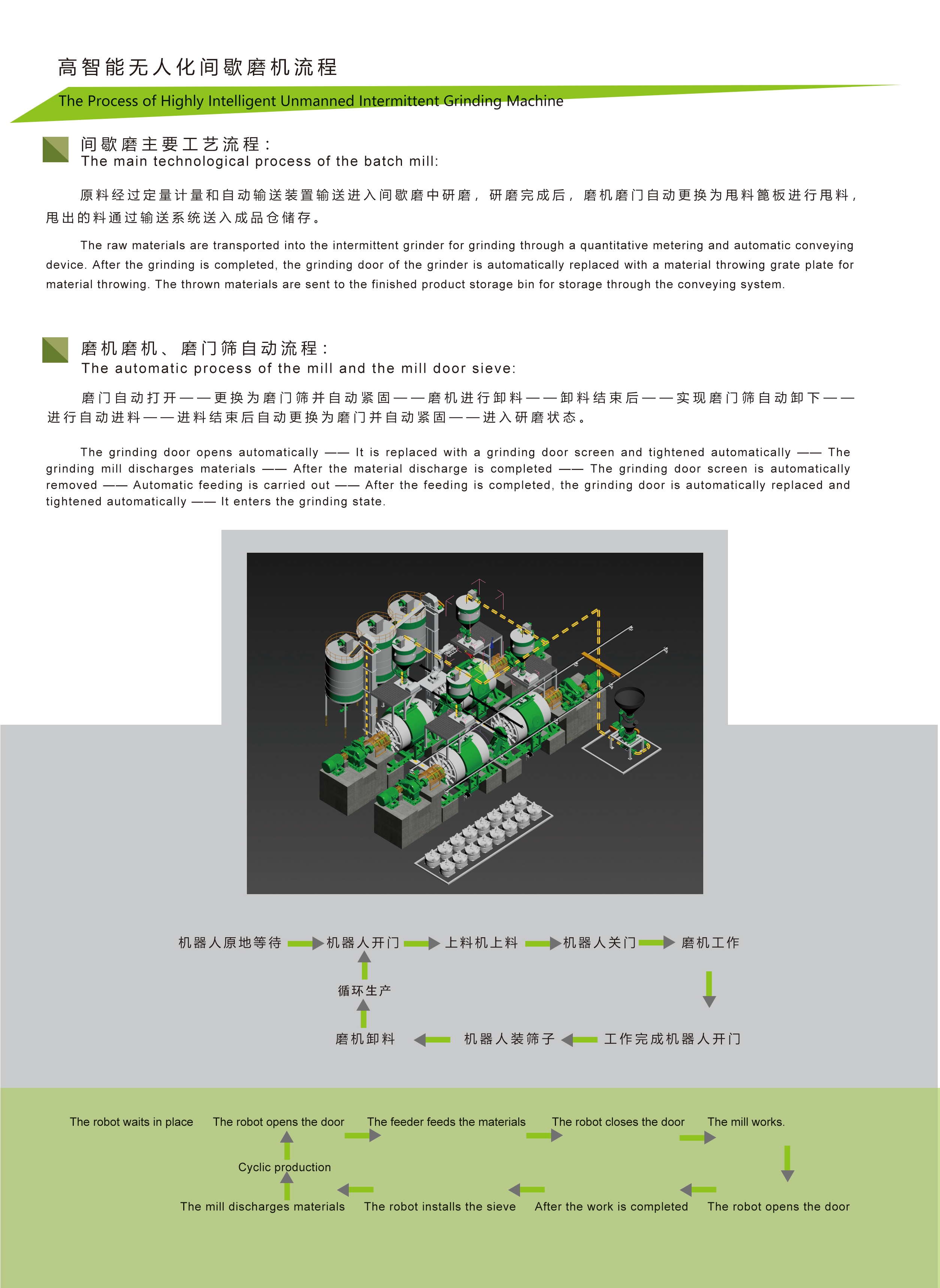 高智能无人化间歇磨机流程

The Process of Highly Intelligent Unmanned Intermittent Grinding Machine

间歇磨主要工艺流程：
The main technological process of the batch mill:

原料经过定量计量和自动输送装置输送进入间歇磨中研磨，研磨完成后，磨机磨门自动更换为甩料篦板进行甩料，甩出的料通过输送系统送入成品仓储存。

The raw materials are transported into the intermittent grinder for grinding through a quantitative metering and automatic conveying device. After the grinding is completed, the grinding door of the grinder is automatically replaced with a material throwing grate plate for material throwing. The thrown materials are sent to the finished product storage bin for storage through the conveying system.

磨机磨机、磨门筛自动流程：
The automatic process of the mill and the mill door sieve:

磨门自动打开——更换为磨门筛并自动紧固——磨机进行卸料——卸料结束后——实现磨门筛自动卸下——进行自动进料——进料结束后自动更换为磨门并自动紧固——进入研磨状态。

The grinding door opens automatically —— It is replaced with a grinding door screen and tightened automatically —— The grinding mill discharges materials —— After the material discharge is completed —— The grinding door screen is automatically removed —— Automatic feeding is carried out —— After the feeding is completed, the grinding door is automatically replaced and tightened automatically —— It enters the grinding state.

机器人原地等待 机器人开门 上料机上料 机器人关门 磨机工作

循环生产

磨机卸料 机器人装筛子 工作完成机器人开门

The robot waits in place The robot opens the door The feeder feeds the materials The robot closes the door The mill works.

Cyclic production

The mill discharges materials The robot installs the sieve After the work is completed The robot opens the door